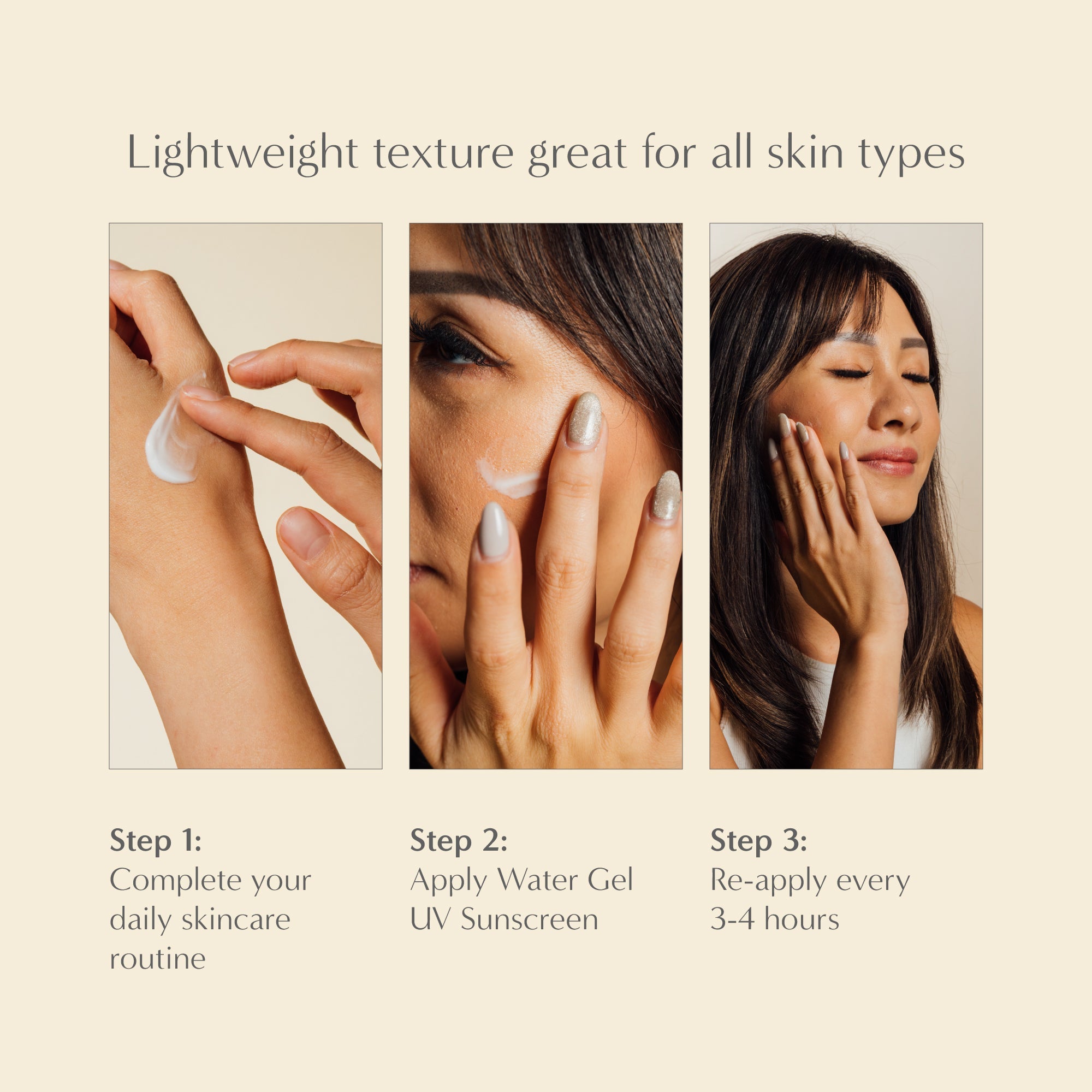 Lightweight texture great for all skin types

Step 1:
Complete your daily skincare routine

Step 2:
Apply Water Gel UV Sunscreen

Step 3:
Re-apply every 3-4 hours