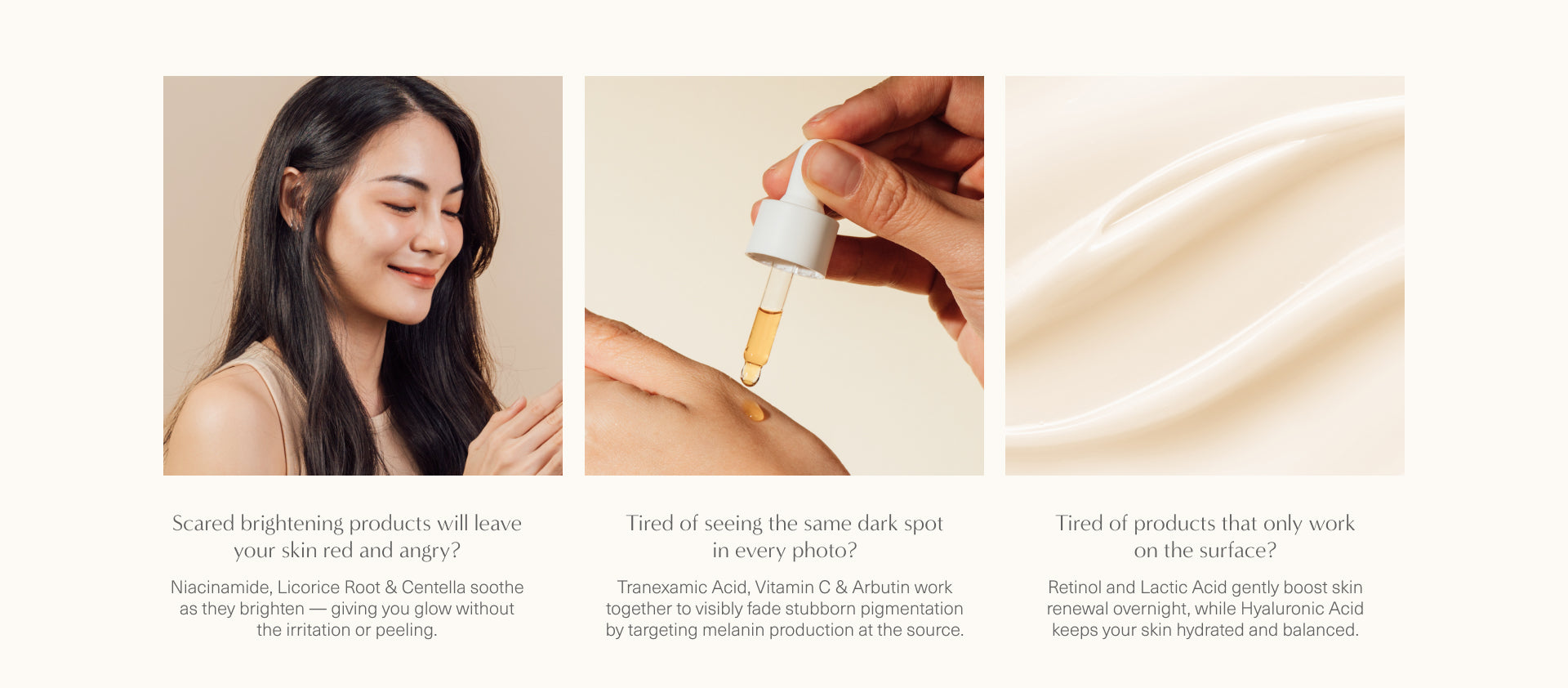 Scared brightening products will leave your skin red and angry?

Niacinamide, Licorice Root & Centella soothe as they brighten — giving you glow without the irritation or peeling.

Tired of seeing the same dark spot in every photo?

Tranexamic Acid, Vitamin C & Arbutin work together to visibly fade stubborn pigmentation by targeting melanin production at the source.

Tired of products that only work on the surface?

Retinol and Lactic Acid gently boost skin renewal overnight, while Hyaluronic Acid keeps your skin hydrated and balanced.